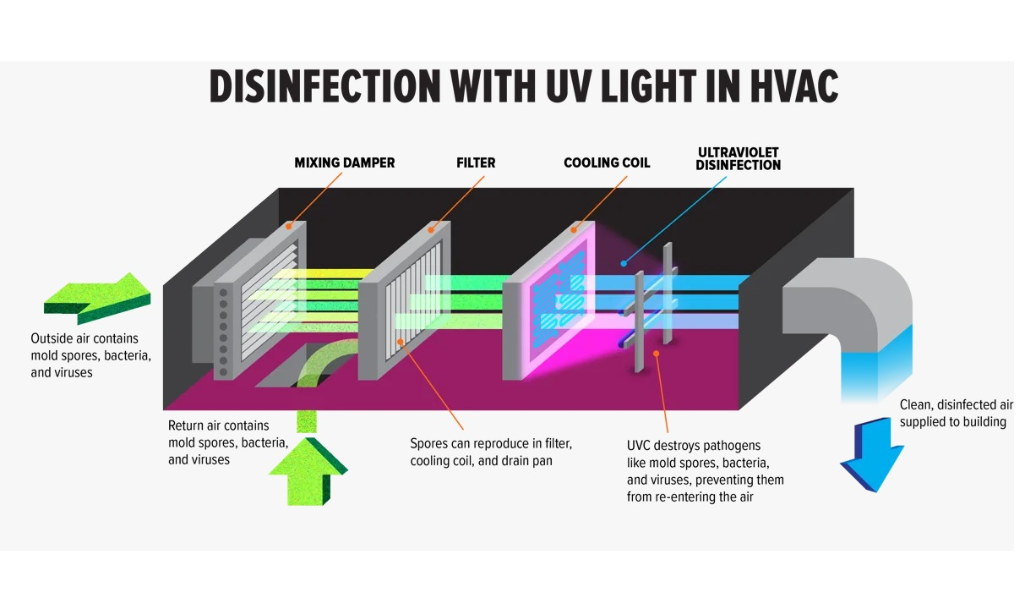 DISINFECTION WITH UV LIGHT IN HVAC

MIXING DAMPER

FILTER

COOLING COIL

ULTRAVIOLET DISINFECTION

Outside air contains mold spores, bacteria, and viruses

Return air contains mold spores, bacteria, and viruses

Spores can reproduce in filter, cooling coil, and drain pan

UVC destroys pathogens like mold spores, bacteria, and viruses, preventing them from re-entering the air

Clean, disinfected air supplied to building